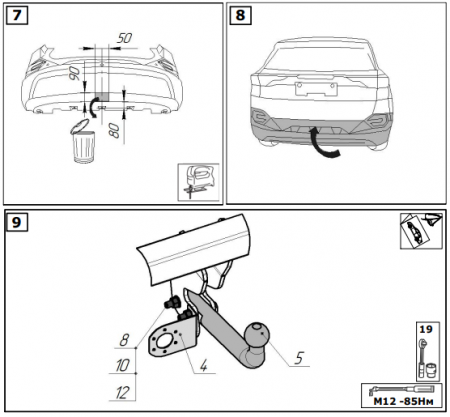 7

50

90

80

8

9

8

10

12

4

5

19

M12 -85Нм